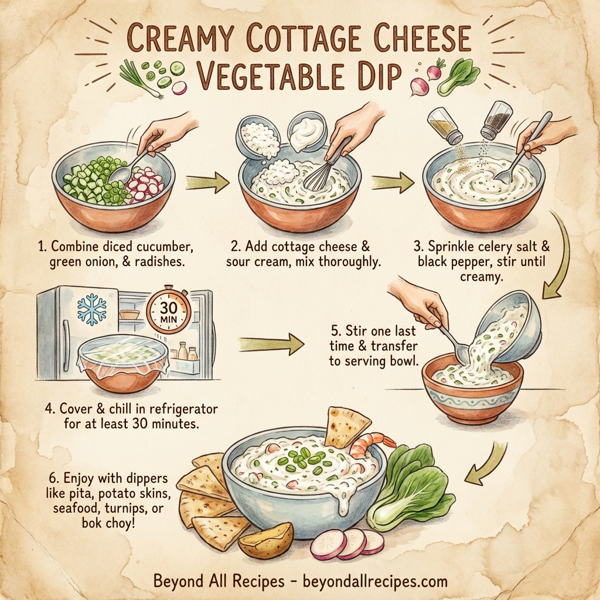 CREAMY COTTAGE CHEESE VEGETABLE DIP

1. Combine diced cucumber, green onion, & radishes.

2. Add cottage cheese & sour cream, mix thoroughly.

3. Sprinkle celery salt & black pepper, stir until creamy.

30 MIN

4. Cover & chill in refrigerator for at least 30 minutes.

5. Stir one last time & transfer to serving bowl.

6. Enjoy with dippers like pita, potato skins, seafood, turnips, or bok choy!

Beyond All Recipes - beyondallrecipes.com