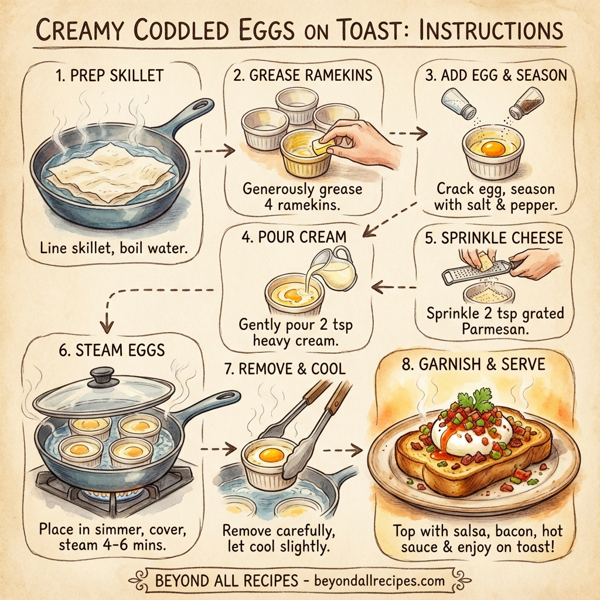 CREAMY CODDLED EGGS ON TOAST: INSTRUCTIONS

1. PREP SKILLET

Line skillet, boil water.

2. GREASE RAMEKINS

Generously grease 4 ramekins.

3. ADD EGG & SEASON

Crack egg, season with salt & pepper.

4. POUR CREAM

Gently pour 2 tsp heavy cream.

5. SPRINKLE CHEESE

Sprinkle 2 tsp grated Parmesan.

6. STEAM EGGS

Place in simmer, cover, steam 4-6 mins.

7. REMOVE & COOL

Remove carefully, let cool slightly.

8. GARNISH & SERVE

Top with salsa, bacon, hot sauce & enjoy on toast!

BEYOND ALL RECIPES - beyondallrecipes.com