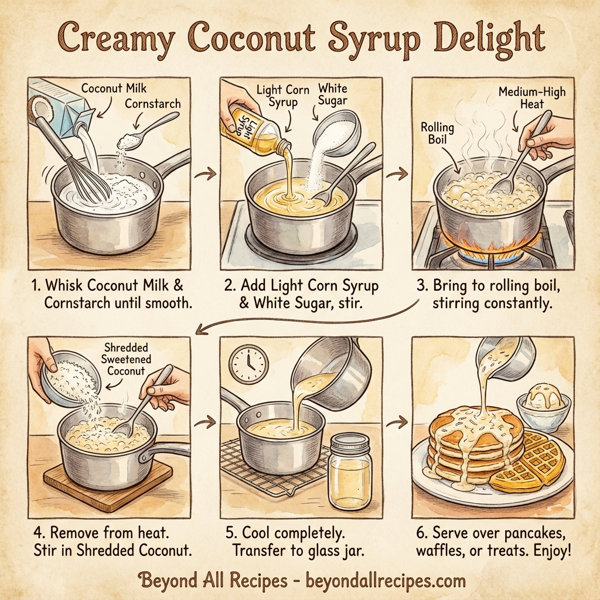 Creamy Coconut Syrup Delight

Coconut Milk
Cornstarch

1. Whisk Coconut Milk & Cornstarch until smooth.

Light Corn Syrup
White Sugar
Light Syrup

2. Add Light Corn Syrup & White Sugar, stir.

Medium-High Heat
Rolling Boil

3. Bring to rolling boil, stirring constantly.

Shredded Sweetened Coconut

4. Remove from heat. Stir in Shredded Coconut.

5. Cool completely. Transfer to glass jar.

6. Serve over pancakes, waffles, or treats. Enjoy!

Beyond All Recipes - beyondallrecipes.com