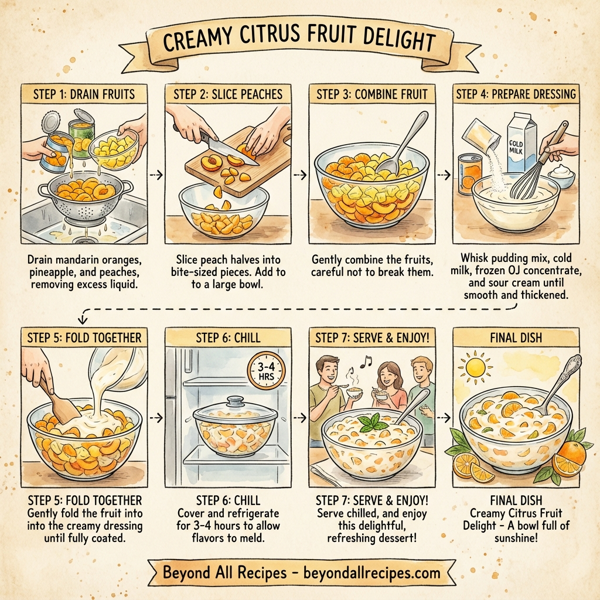 CREAMY CITRUS FRUIT DELIGHT

STEP 1: DRAIN FRUITS

Drain mandarin oranges, pineapple, and peaches, removing excess liquid.

STEP 2: SLICE PEACHES

Slice peach halves into bite-sized pieces. Add to to a large bowl.

STEP 3: COMBINE FRUIT

Gently combine the fruits, careful not to break them.

STEP 4: PREPARE DRESSING

COLD MILK

Whisk pudding mix, cold milk, frozen OJ concentrate, and sour cream until smooth and thickened.

STEP 5: FOLD TOGETHER

STEP 5: FOLD TOGETHER
Gently fold the fruit into into the creamy dressing until fully coated.

STEP 6: CHILL

3-4 HRS

STEP 6: CHILL
Cover and refrigerate for 3-4 hours to allow flavors to meld.

STEP 7: SERVE & ENJOY!

STEP 7: SERVE & ENJOY!
Serve chilled, and enjoy this delightful, refreshing dessert!

FINAL DISH

FINAL DISH
Creamy Citrus Fruit Delight - A bowl full of sunshine!

Beyond All Recipes - beyondallrecipes.com