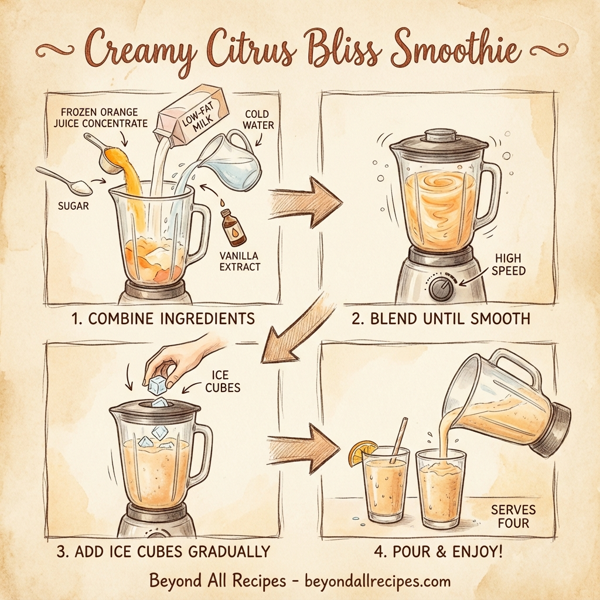 Creamy Citrus Bliss Smoothie

FROZEN ORANGE JUICE CONCENTRATE

LOW-FAT MILK

COLD WATER

SUGAR

VANILLA EXTRACT

1. COMBINE INGREDIENTS

HIGH SPEED

2. BLEND UNTIL SMOOTH

ICE CUBES

3. ADD ICE CUBES GRADUALLY

SERVES FOUR

4. POUR & ENJOY!

Beyond All Recipes - beyondallrecipes.com