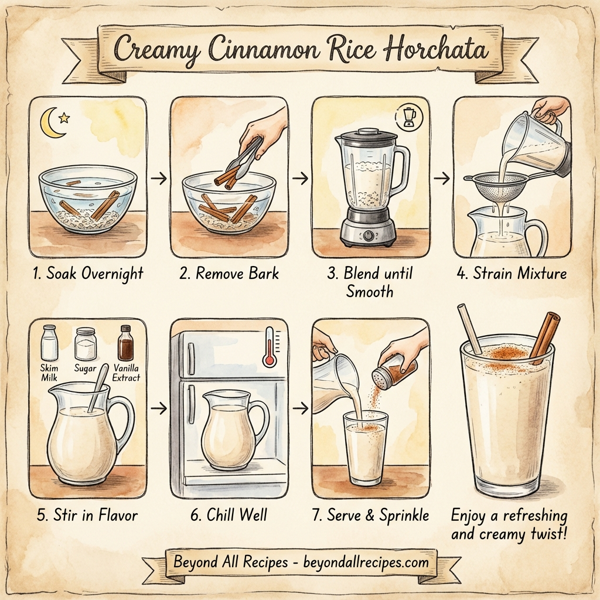 Creamy Cinnamon Rice Horchata

1. Soak Overnight

2. Remove Bark

3. Blend until Smooth

4. Strain Mixture

Skim Milk

Sugar

Vanilla Extract

5. Stir in Flavor

6. Chill Well

7. Serve & Sprinkle

Enjoy a refreshing and creamy twist!

Beyond All Recipes - beyondallrecipes.com