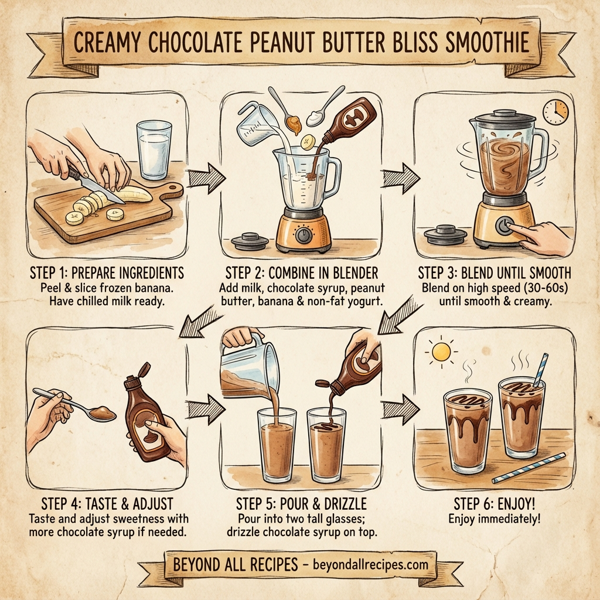 CREAMY CHOCOLATE PEANUT BUTTER BLISS SMOOTHIE

STEP 1: PREPARE INGREDIENTS
Peel & slice frozen banana. Have chilled milk ready.

STEP 2: COMBINE IN BLENDER
Add milk, chocolate syrup, peanut butter, banana & non-fat yogurt.

STEP 3: BLEND UNTIL SMOOTH
Blend on high speed (30-60s) until smooth & creamy.

STEP 4: TASTE & ADJUST
Taste and adjust sweetness with more chocolate syrup if needed.

STEP 5: POUR & DRIZZLE
Pour into two tall glasses; drizzle chocolate syrup on top.

STEP 6: ENJOY!
Enjoy immediately!

BEYOND ALL RECIPES – beyondallrecipes.com