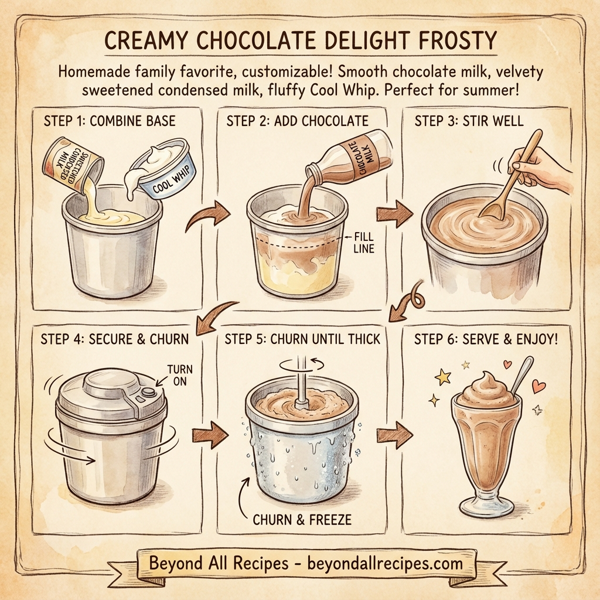 CREAMY CHOCOLATE DELIGHT FROSTY

Homemade family favorite, customizable! Smooth chocolate milk, velvety sweetened condensed milk, fluffy Cool Whip. Perfect for summer!

STEP 1: COMBINE BASE

SWEETENED CONDENSED MILK

COOL WHIP

STEP 2: ADD CHOCOLATE

CHOCOLATE MILK

FILL LINE

STEP 3: STIR WELL

STEP 4: SECURE & CHURN

TURN ON

STEP 5: CHURN UNTIL THICK

CHURN & FREEZE

STEP 6: SERVE & ENJOY!

Beyond All Recipes - beyondallrecipes.com