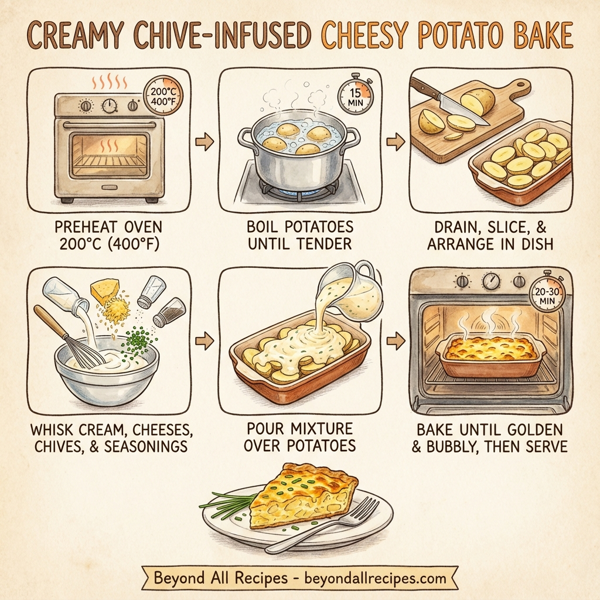 CREAMY CHIVE-INFUSED CHEESY POTATO BAKE

200°C 400°F

PREHEAT OVEN 200°C (400°F)

15 MIN

BOIL POTATOES UNTIL TENDER

DRAIN, SLICE, & ARRANGE IN DISH

WHISK CREAM, CHEESES, CHIVES, & SEASONINGS

POUR MIXTURE OVER POTATOES

20-30 MIN

BAKE UNTIL GOLDEN & BUBBLY, THEN SERVE

Beyond All Recipes - beyondallrecipes.com