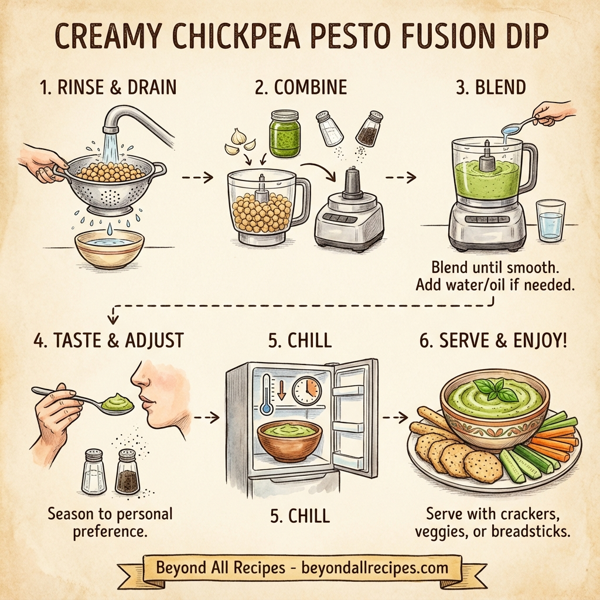 CREAMY CHICKPEA PESTO FUSION DIP

1. RINSE & DRAIN

2. COMBINE

3. BLEND

Blend until smooth.
Add water/oil if needed.

4. TASTE & ADJUST

Season to personal preference.

5. CHILL

5. CHILL

6. SERVE & ENJOY!

Serve with crackers, veggies, or breadsticks.

Beyond All Recipes - beyondallrecipes.com