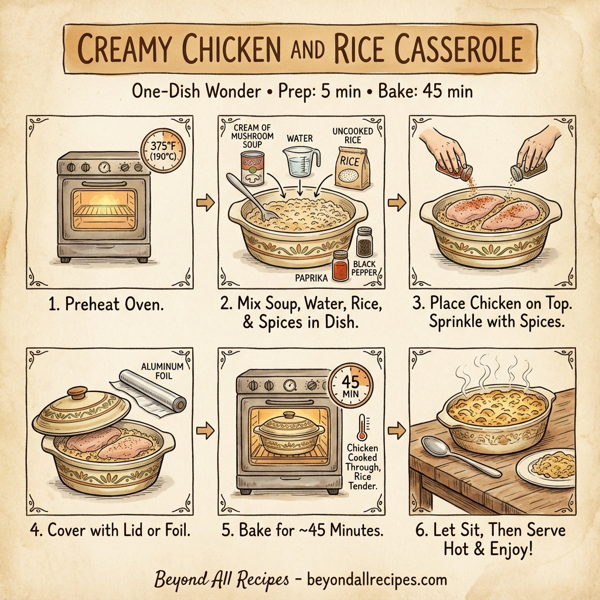 CREAMY CHICKEN AND RICE CASSEROLE

One-Dish Wonder • Prep: 5 min • Bake: 45 min

375°F (190°C)

1. Preheat Oven.

CREAM OF MUSHROOM SOUP

WATER

UNCOOKED RICE

RICE

PAPRIKA

BLACK PEPPER

2. Mix Soup, Water, Rice, & Spices in Dish.

3. Place Chicken on Top. Sprinkle with Spices.

ALUMINUM FOIL

4. Cover with Lid or Foil.

45 MIN

Chicken Cooked Through, Rice Tender.

5. Bake for ~45 Minutes.

6. Let Sit, Then Serve Hot & Enjoy!

Beyond All Recipes - beyondallrecipes.com