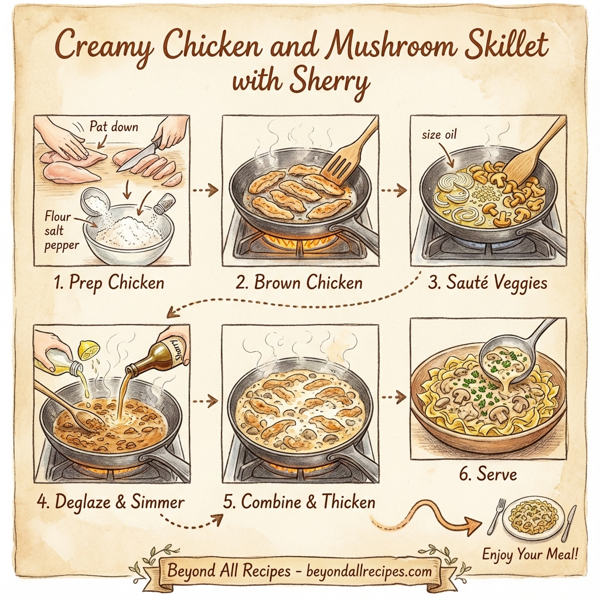 Creamy Chicken and Mushroom Skillet with Sherry

Pat down

Flour
salt
pepper

1. Prep Chicken

2. Brown Chicken

size oil

3. Sauté Veggies

Sherry

4. Deglaze & Simmer

5. Combine & Thicken

6. Serve

Enjoy Your Meal!

Beyond All Recipes - beyondallrecipes.com