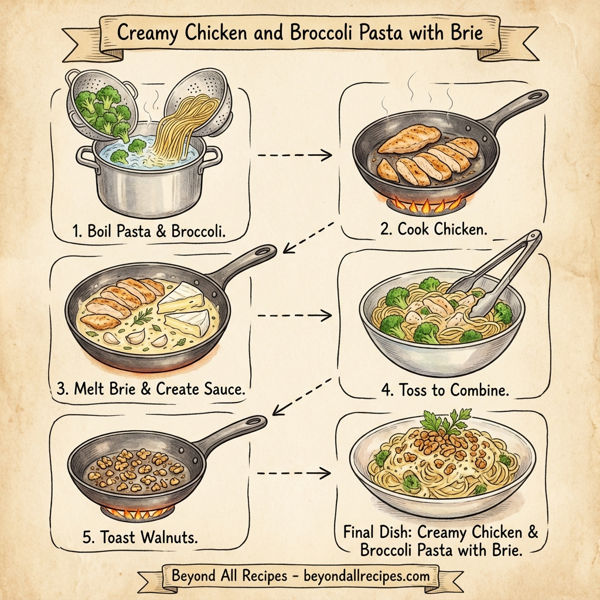 Creamy Chicken and Broccoli Pasta with Brie

1. Boil Pasta & Broccoli.

2. Cook Chicken.

3. Melt Brie & Create Sauce.

4. Toss to Combine.

5. Toast Walnuts.

Final Dish: Creamy Chicken & Broccoli Pasta with Brie.

Beyond All Recipes - beyondallrecipes.com