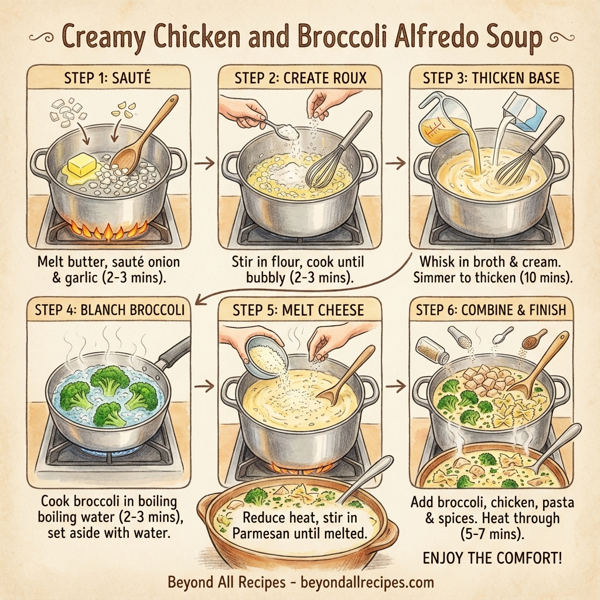 Creamy Chicken and Broccoli Alfredo Soup

STEP 1: SAUTÉ

Melt butter, sauté onion & garlic (2-3 mins).

STEP 2: CREATE ROUX

Stir in flour, cook until bubbly (2-3 mins).

STEP 3: THICKEN BASE

Whisk in broth & cream. Simmer to thicken (10 mins).

STEP 4: BLANCH BROCCOLI

Cook broccoli in boiling boiling water (2-3 mins), set aside with water.

STEP 5: MELT CHEESE

Reduce heat, stir in Parmesan until melted.

STEP 6: COMBINE & FINISH

Add broccoli, chicken, pasta & spices. Heat through (5-7 mins).

ENJOY THE COMFORT!

Beyond All Recipes - beyondallrecipes.com