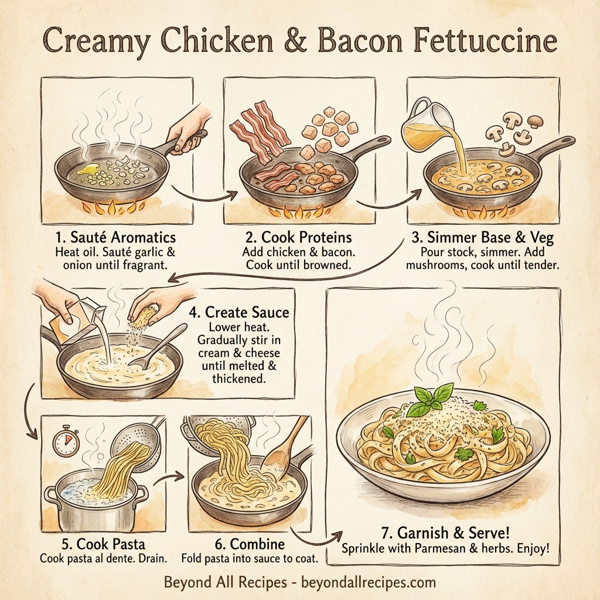 Creamy Chicken & Bacon Fettuccine

1. Sauté Aromatics
Heat oil. Sauté garlic & onion until fragrant.

2. Cook Proteins
Add chicken & bacon. Cook until browned.

3. Simmer Base & Veg
Pour stock, simmer. Add mushrooms, cook until tender.

4. Create Sauce
Lower heat. Gradually stir in cream & cheese until melted & thickened.

5. Cook Pasta
Cook pasta al dente. Drain.

6. Combine
Fold pasta into sauce to coat.

7. Garnish & Serve!
Sprinkle with Parmesan & herbs. Enjoy!

Beyond All Recipes - beyondallrecipes.com