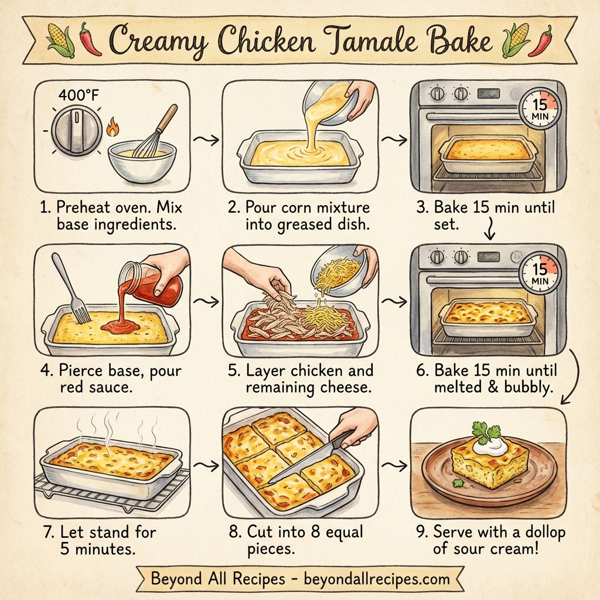 Creamy Chicken Tamale Bake

400°F

1. Preheat oven. Mix base ingredients.

2. Pour corn mixture into greased dish.

15 MIN

3. Bake 15 min until set.

4. Pierce base, pour red sauce.

5. Layer chicken and remaining cheese.

15 MIN

6. Bake 15 min until melted & bubbly.

7. Let stand for 5 minutes.

8. Cut into 8 equal pieces.

9. Serve with a dollop of sour cream!

Beyond All Recipes - beyondallrecipes.com