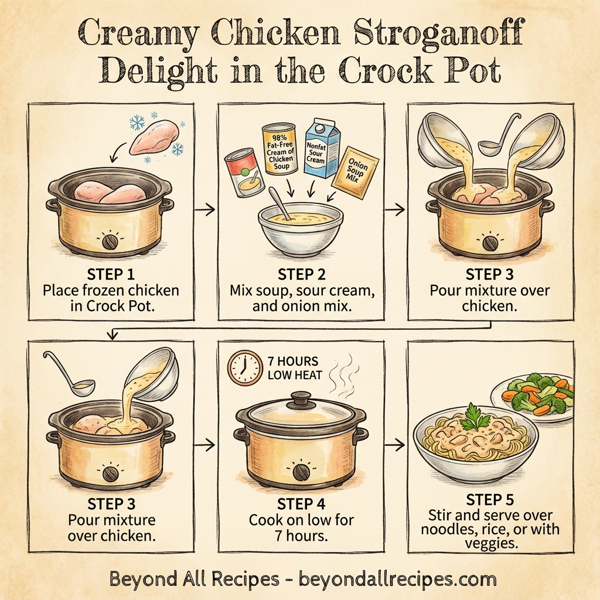 Creamy Chicken Stroganoff Delight in the Crock Pot

STEP 1
Place frozen chicken in Crock Pot.

98% Fat-Free Cream of Chicken Soup

Nonfat Sour Cream

Onion Soup Mix

STEP 2
Mix soup, sour cream, and onion mix.

STEP 3
Pour mixture over chicken.

STEP 3
Pour mixture over chicken.

7 HOURS
LOW HEAT

STEP 4
Cook on low for 7 hours.

STEP 5
Stir and serve over noodles, rice, or with veggies.

Beyond All Recipes - beyondallrecipes.com