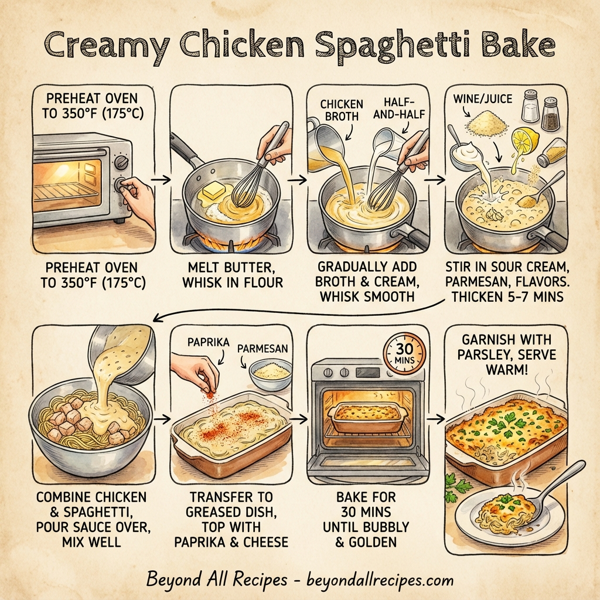 Creamy Chicken Spaghetti Bake

PREHEAT OVEN TO 350°F (175°C)

PREHEAT OVEN TO 350°F (175°C)

MELT BUTTER, WHISK IN FLOUR

CHICKEN BROTH

HALF-AND-HALF

GRADUALLY ADD BROTH & CREAM, WHISK SMOOTH

WINE/JUICE

STIR IN SOUR CREAM, PARMESAN, FLAVORS. THICKEN 5-7 MINS

COMBINE CHICKEN & SPAGHETTI, POUR SAUCE OVER, MIX WELL

PAPRIKA

PARMESAN

TRANSFER TO GREASED DISH, TOP WITH PAPRIKA & CHEESE

30 MINS

BAKE FOR 30 MINS UNTIL BUBBLY & GOLDEN

GARNISH WITH PARSLEY, SERVE WARM!

Beyond All Recipes - beyondallrecipes.com