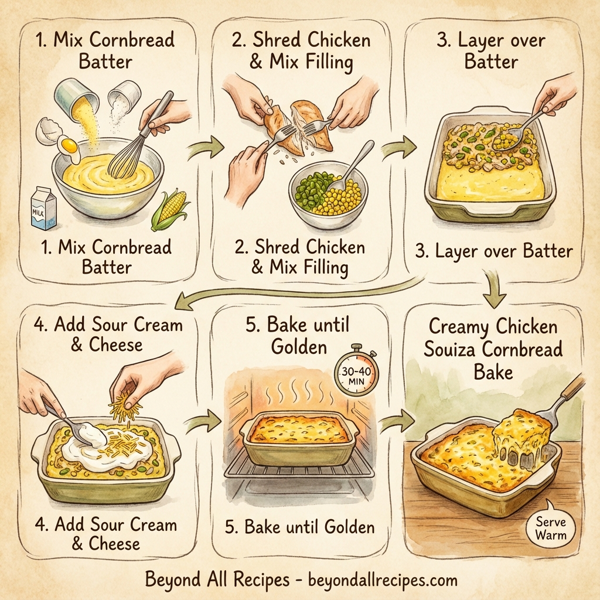 1. Mix Cornbread Batter

MILK

1. Mix Cornbread Batter

2. Shred Chicken & Mix Filling

2. Shred Chicken & Mix Filling

3. Layer over Batter

3. Layer over Batter

4. Add Sour Cream & Cheese

4. Add Sour Cream & Cheese

5. Bake until Golden

30-40 MIN

5. Bake until Golden

Creamy Chicken Souiza Cornbread Bake

Serve Warm

Beyond All Recipes - beyondallrecipes.com