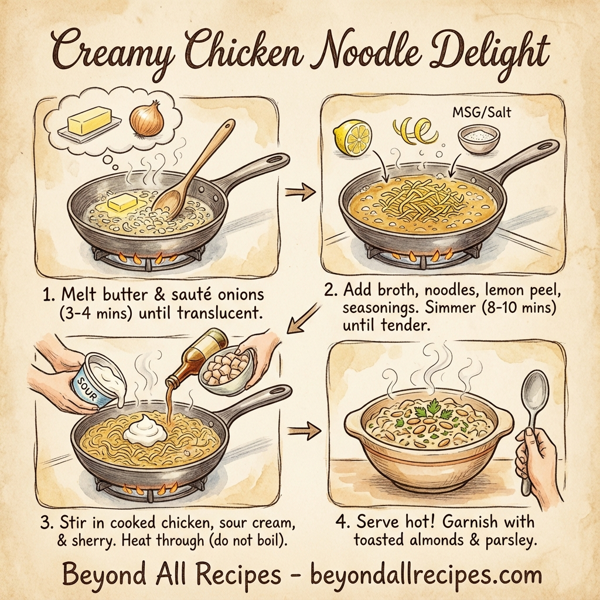 Creamy Chicken Noodle Delight

MSG/Salt

1. Melt butter & sauté onions (3-4 mins) until translucent.

2. Add broth, noodles, lemon peel, seasonings. Simmer (8-10 mins) until tender.

SOUR

3. Stir in cooked chicken, sour cream, & sherry. Heat through (do not boil).

4. Serve hot! Garnish with toasted almonds & parsley.

Beyond All Recipes - beyondallrecipes.com