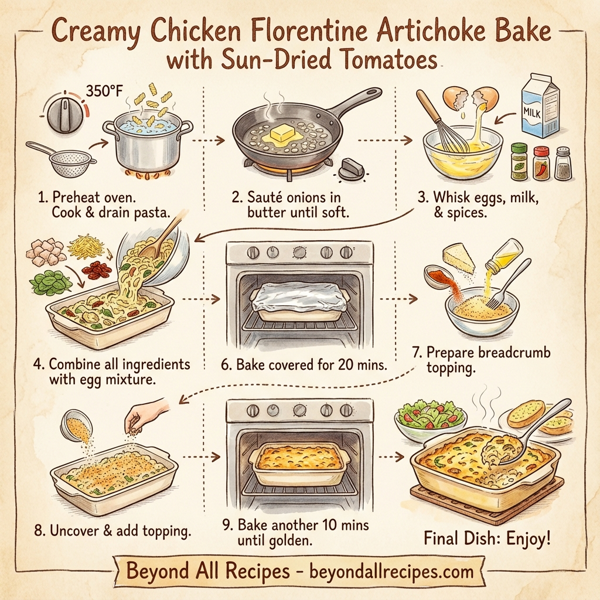 Creamy Chicken Florentine Artichoke Bake with Sun-Dried Tomatoes

350°F

MILK

1. Preheat oven. Cook & drain pasta.

2. Sauté onions in butter until soft.

3. Whisk eggs, milk, & spices.

4. Combine all ingredients with egg mixture.

6. Bake covered for 20 mins.

7. Prepare breadcrumb topping.

8. Uncover & add topping.

9. Bake another 10 mins until golden.

Final Dish: Enjoy!

Beyond All Recipes - beyondallrecipes.com