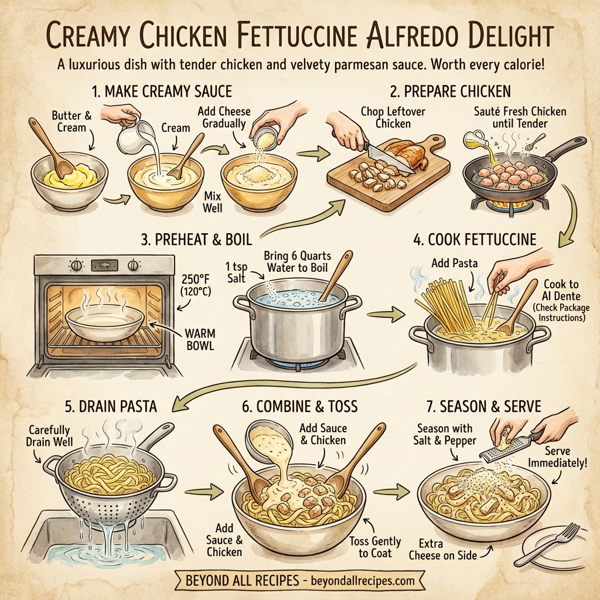 CREAMY CHICKEN FETTUCCINE ALFREDO DELIGHT

A luxurious dish with tender chicken and velvety parmesan sauce. Worth every calorie!

1. MAKE CREAMY SAUCE

Butter & Cream

Cream

Add Cheese Gradually

Mix Well

2. PREPARE CHICKEN

Chop Leftover Chicken

Sauté Fresh Chicken until Tender

3. PREHEAT & BOIL

250°F (120°C)

WARM BOWL

1 tsp Salt

Bring 6 Quarts Water to Boil

4. COOK FETTUCCINE

Add Pasta

Cook to Al Dente (Check Package Instructions)

5. DRAIN PASTA

Carefully Drain Well

6. COMBINE & TOSS

Add Sauce & Chicken

Add Sauce & Chicken

Toss Gently to Coat

7. SEASON & SERVE

Season with Salt & Pepper

Serve Immediately!

Extra Cheese on Side

BEYOND ALL RECIPES - beyondallrecipes.com