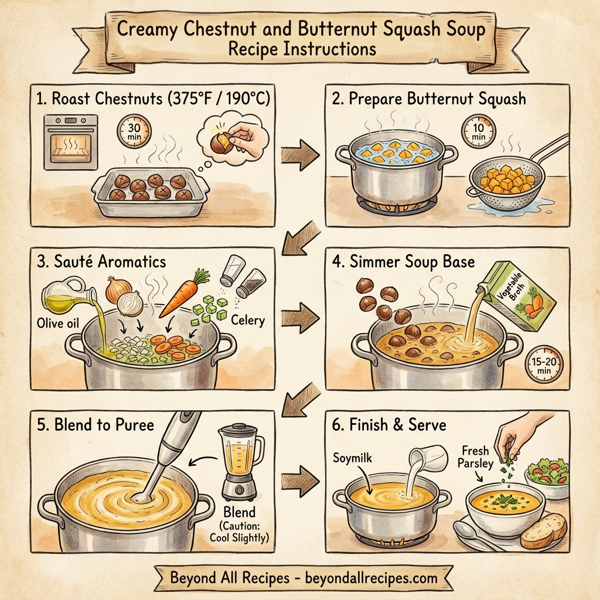 Creamy Chestnut and Butternut Squash Soup
Recipe Instructions

1. Roast Chestnuts (375°F / 190°C)

30 min

2. Prepare Butternut Squash

10 min

3. Sauté Aromatics

Olive oil

Celery

4. Simmer Soup Base

Vegetable Broth

15-20 min

5. Blend to Puree

Blend (Caution: Cool Slightly)

6. Finish & Serve

Soymilk

Fresh Parsley

Beyond All Recipes - beyondallrecipes.com