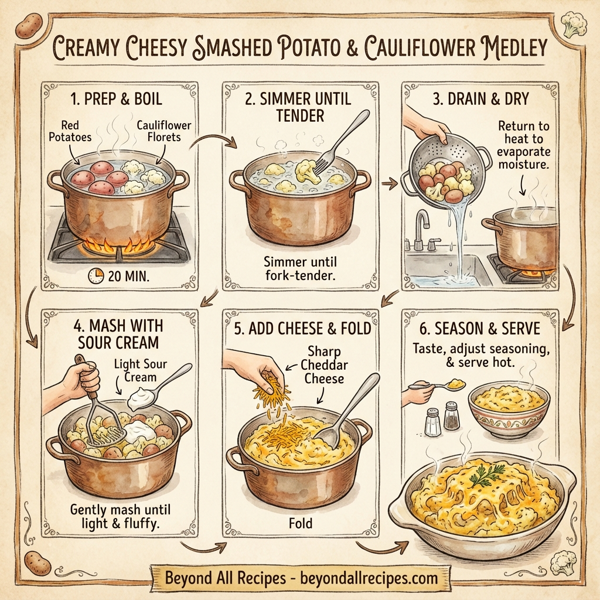 CREAMY CHEESY SMASHED POTATO & CAULIFLOWER MEDLEY

1. PREP & BOIL

Red Potatoes

Cauliflower Florets

20 MIN.

2. SIMMER UNTIL TENDER

Simmer until fork-tender.

3. DRAIN & DRY

Return to heat to evaporate moisture.

4. MASH WITH SOUR CREAM

Light Sour Cream

Gently mash until light & fluffy.

5. ADD CHEESE & FOLD

Sharp Cheddar Cheese

Fold

6. SEASON & SERVE

Taste, adjust seasoning, & serve hot.

Beyond All Recipes - beyondallrecipes.com