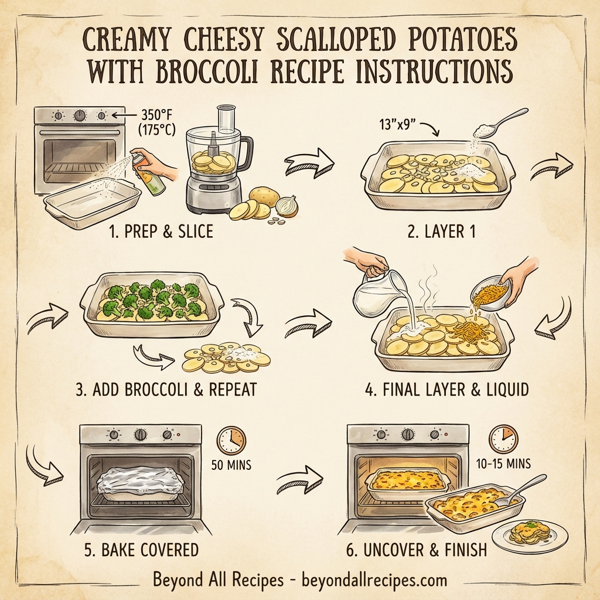 CREAMY CHEESY SCALLOPED POTATOES WITH BROCCOLI RECIPE INSTRUCTIONS

350°F (175°C)

1. PREP & SLICE

13"x9"

2. LAYER 1

3. ADD BROCCOLI & REPEAT

4. FINAL LAYER & LIQUID

50 MINS

5. BAKE COVERED

10-15 MINS

6. UNCOVER & FINISH

Beyond All Recipes - beyondallrecipes.com