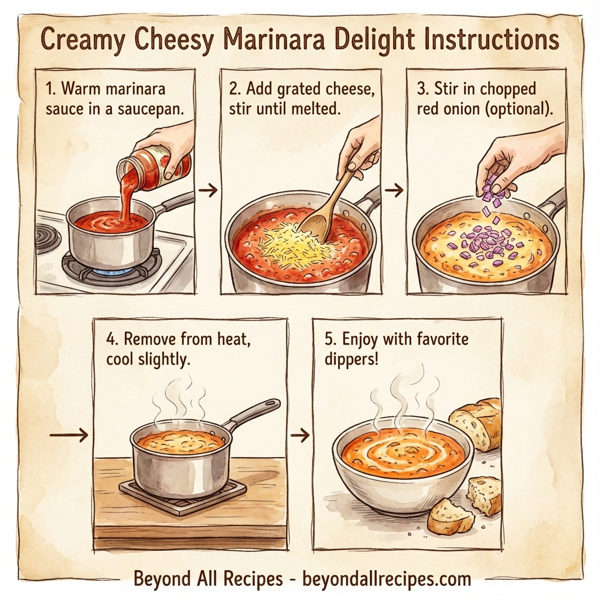 Creamy Cheesy Marinara Delight Instructions

1. Warm marinara sauce in a saucepan.

2. Add grated cheese, stir until melted.

3. Stir in chopped red onion (optional).

4. Remove from heat, cool slightly.

5. Enjoy with favorite dippers!

Beyond All Recipes - beyondallrecipes.com