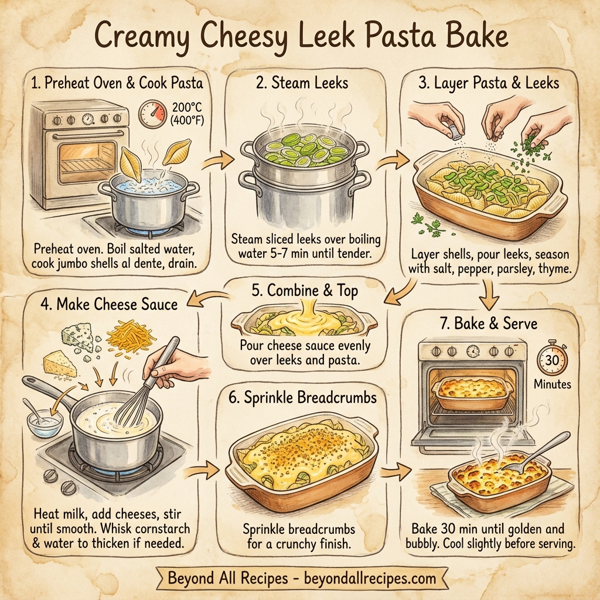 Creamy Cheesy Leek Pasta Bake

1. Preheat Oven & Cook Pasta

200°C (400°F)

Preheat oven. Boil salted water, cook jumbo shells al dente, drain.

2. Steam Leeks

Steam sliced leeks over boiling water 5-7 min until tender.

3. Layer Pasta & Leeks

Layer shells, pour leeks, season with salt, pepper, parsley, thyme.

4. Make Cheese Sauce

Heat milk, add cheeses, stir until smooth. Whisk cornstarch & water to thicken if needed.

5. Combine & Top

Pour cheese sauce evenly over leeks and pasta.

6. Sprinkle Breadcrumbs

Sprinkle breadcrumbs for a crunchy finish.

7. Bake & Serve

30 Minutes

Bake 30 min until golden and bubbly. Cool slightly before serving.

Beyond All Recipes - beyondallrecipes.com