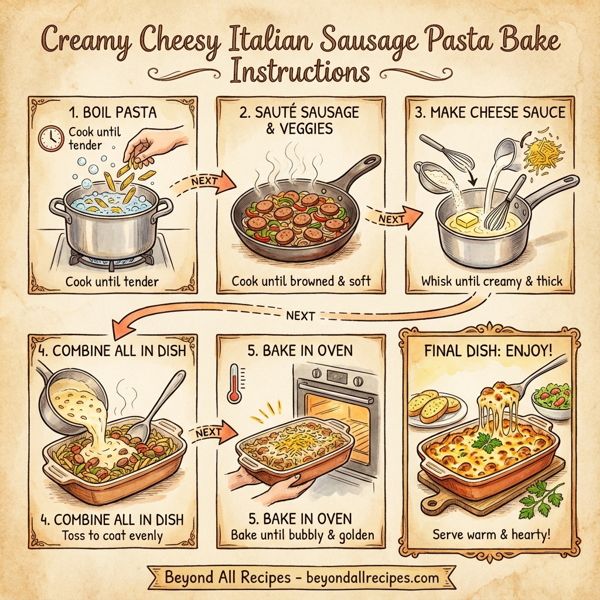 Creamy Cheesy Italian Sausage Pasta Bake Instructions

1. BOIL PASTA
Cook until tender
Cook until tender

NEXT

2. SAUTÉ SAUSAGE & VEGGIES
Cook until browned & soft

NEXT

3. MAKE CHEESE SAUCE
Whisk until creamy & thick

NEXT

4. COMBINE ALL IN DISH
4. COMBINE ALL IN DISH
Toss to coat evenly

NEXT

5. BAKE IN OVEN
5. BAKE IN OVEN
Bake until bubbly & golden

FINAL DISH: ENJOY!
Serve warm & hearty!

Beyond All Recipes - beyondallrecipes.com