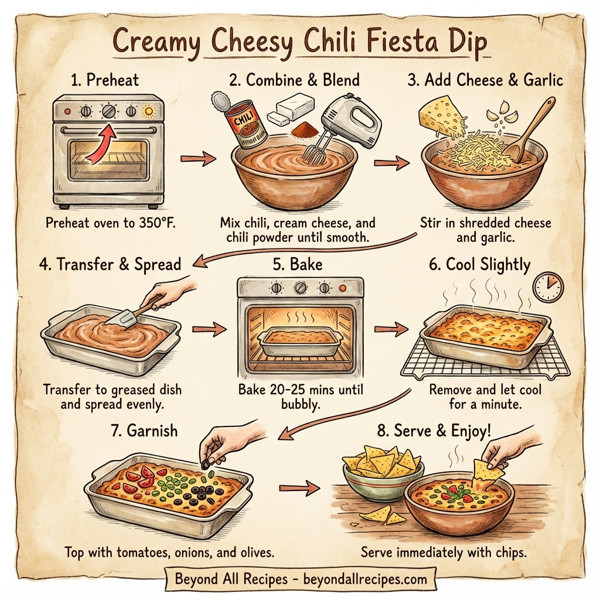 Creamy Cheesy Chili Fiesta Dip

1. Preheat

Preheat oven to 350°F.

2. Combine & Blend

CHILI

Mix chili, cream cheese, and chili powder until smooth.

3. Add Cheese & Garlic

Stir in shredded cheese and garlic.

4. Transfer & Spread

Transfer to greased dish and spread evenly.

5. Bake

Bake 20-25 mins until bubbly.

6. Cool Slightly

Remove and let cool for a minute.

7. Garnish

Top with tomatoes, onions, and olives.

8. Serve & Enjoy!

Serve immediately with chips.

Beyond All Recipes - beyondallrecipes.com