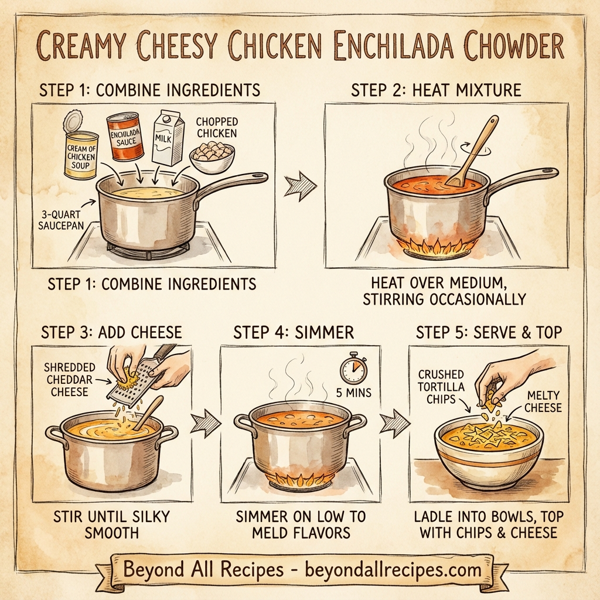 CREAMY CHEESY CHICKEN ENCHILADA CHOWDER

STEP 1: COMBINE INGREDIENTS

CREAM OF CHICKEN SOUP

ENCHILADA SAUCE

MILK

CHOPPED CHICKEN

3-QUART SAUCEPAN

STEP 1: COMBINE INGREDIENTS

STEP 2: HEAT MIXTURE

HEAT OVER MEDIUM, STIRRING OCCASIONALLY

STEP 3: ADD CHEESE

SHREDDED CHEDDAR CHEESE

STIR UNTIL SILKY SMOOTH

STEP 4: SIMMER

5 MINS

SIMMER ON LOW TO MELD FLAVORS

STEP 5: SERVE & TOP

CRUSHED TORTILLA CHIPS

MELTY CHEESE

LADLE INTO BOWLS, TOP WITH CHIPS & CHEESE

Beyond All Recipes - beyondallrecipes.com