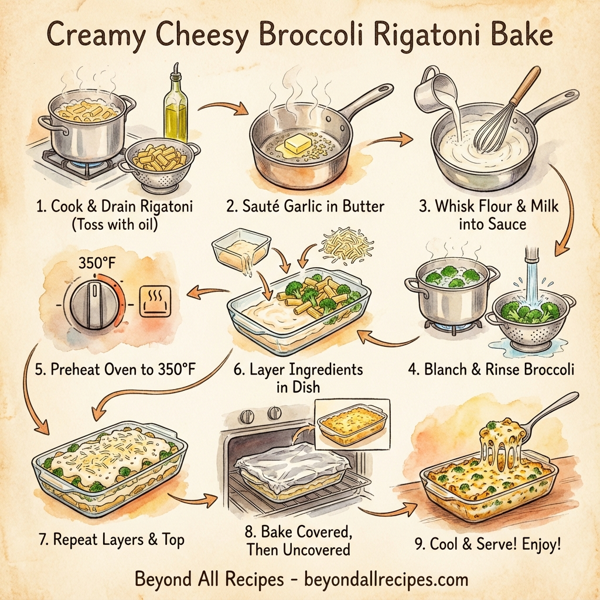 Creamy Cheesy Broccoli Rigatoni Bake

1. Cook & Drain Rigatoni (Toss with oil)

2. Sauté Garlic in Butter

3. Whisk Flour & Milk into Sauce

350°F

5. Preheat Oven to 350°F

6. Layer Ingredients in Dish

4. Blanch & Rinse Broccoli

7. Repeat Layers & Top

8. Bake Covered, Then Uncovered

9. Cool & Serve! Enjoy!

Beyond All Recipes - beyondallrecipes.com