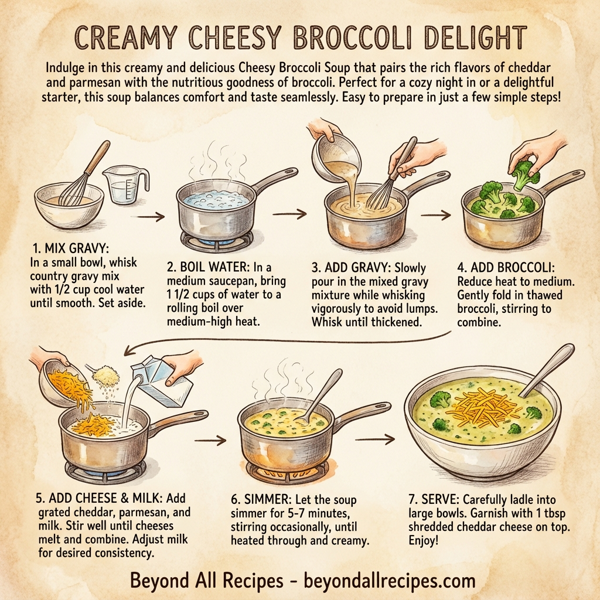 CREAMY CHEESY BROCCOLI DELIGHT

Indulge in this creamy and delicious Cheesy Broccoli Soup that pairs the rich flavors of cheddar and parmesan with the nutritious goodness of broccoli. Perfect for a cozy night in or a delightful starter, this soup balances comfort and taste seamlessly. Easy to prepare in just a few simple steps!

1. MIX GRAVY: In a small bowl, whisk country gravy mix with 1/2 cup cool water until smooth. Set aside.

2. BOIL WATER: In a medium saucepan, bring 1 1/2 cups of water to a rolling boil over medium-high heat.

3. ADD GRAVY: Slowly pour in the mixed gravy mixture while whisking vigorously to avoid lumps. Whisk until thickened.

4. ADD BROCCOLI: Reduce heat to medium. Gently fold in thawed broccoli, stirring to combine.

5. ADD CHEESE & MILK: Add grated cheddar, parmesan, and milk. Stir well until cheeses melt and combine. Adjust milk for desired consistency.

6. SIMMER: Let the soup simmer for 5-7 minutes, stirring occasionally, until heated through and creamy.

7. SERVE: Carefully ladle into large bowls. Garnish with 1 tbsp shredded cheddar cheese on top. Enjoy!

Beyond All Recipes - beyondallrecipes.com