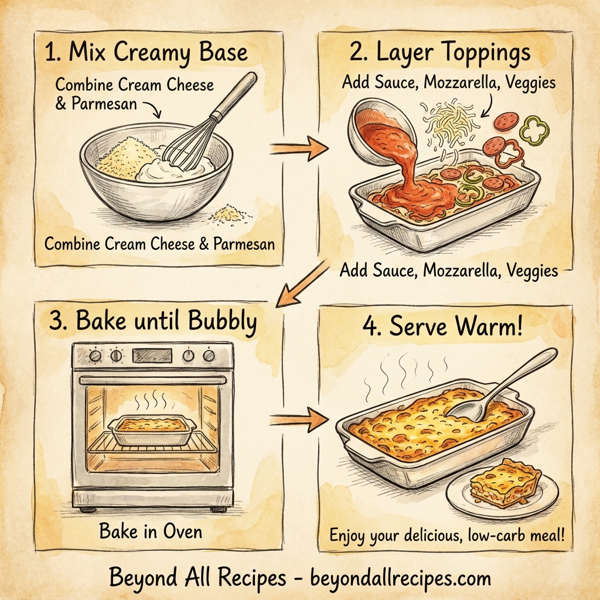 1. Mix Creamy Base

Combine Cream Cheese & Parmesan

Combine Cream Cheese & Parmesan

2. Layer Toppings

Add Sauce, Mozzarella, Veggies

Add Sauce, Mozzarella, Veggies

3. Bake until Bubbly

Bake in Oven

4. Serve Warm!

Enjoy your delicious, low-carb meal!

Beyond All Recipes - beyondallrecipes.com