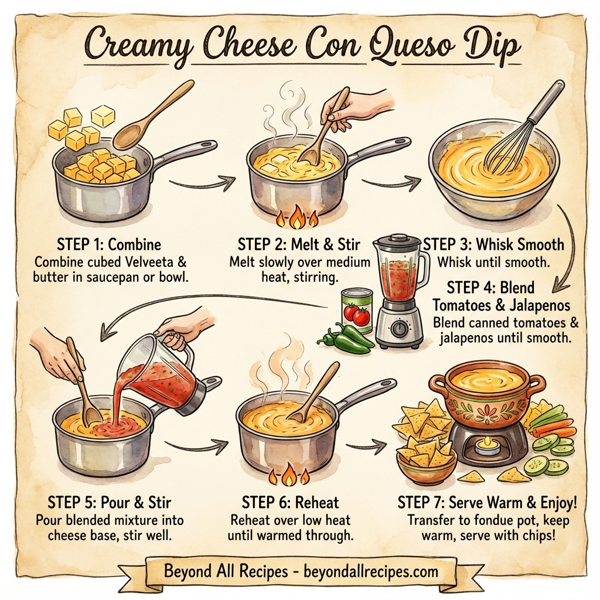 Creamy Cheese Con Queso Dip

STEP 1: Combine
Combine cubed Velveeta & butter in saucepan or bowl.

STEP 2: Melt & Stir
Melt slowly over medium heat, stirring.

STEP 3: Whisk Smooth
Whisk until smooth.

STEP 4: Blend Tomatoes & Jalapenos
Blend canned tomatoes & jalapenos until smooth.

STEP 5: Pour & Stir
Pour blended mixture into cheese base, stir well.

STEP 6: Reheat
Reheat over low heat until warmed through.

STEP 7: Serve Warm & Enjoy!
Transfer to fondue pot, keep warm, serve with chips!

Beyond All Recipes - beyondallrecipes.com