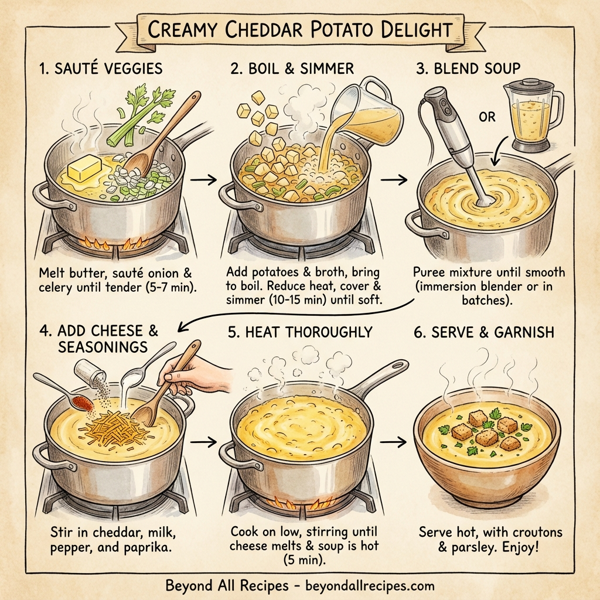 CREAMY CHEDDAR POTATO DELIGHT

1. SAUTÉ VEGGIES

Melt butter, sauté onion & celery until tender (5-7 min).

2. BOIL & SIMMER

Add potatoes & broth, bring to boil. Reduce heat, cover & simmer (10-15 min) until soft.

3. BLEND SOUP

OR

Puree mixture until smooth (immersion blender or in batches).

4. ADD CHEESE & SEASONINGS

Stir in cheddar, milk, pepper, and paprika.

5. HEAT THOROUGHLY

Cook on low, stirring until cheese melts & soup is hot (5 min).

6. SERVE & GARNISH

Serve hot, with croutons & parsley. Enjoy!

Beyond All Recipes - beyondallrecipes.com