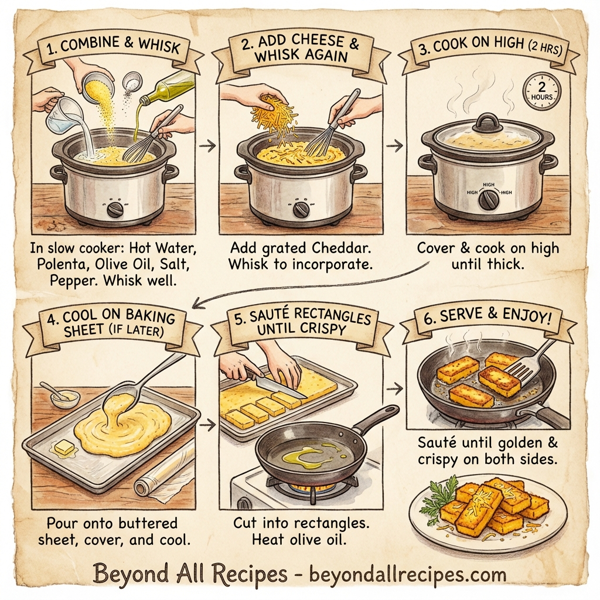 1. COMBINE & WHISK

In slow cooker: Hot Water, Polenta, Olive Oil, Salt, Pepper. Whisk well.

2. ADD CHEESE & WHISK AGAIN

Add grated Cheddar. Whisk to incorporate.

3. COOK ON HIGH (2 HRS)

2 HOURS

HIGH HIGH HIGH

Cover & cook on high until thick.

4. COOL ON BAKING SHEET (IF LATER)

Pour onto buttered sheet, cover, and cool.

5. SAUTÉ RECTANGLES UNTIL CRISPY

Cut into rectangles. Heat olive oil.

6. SERVE & ENJOY!

Sauté until golden & crispy on both sides.

Beyond All Recipes - beyondallrecipes.com