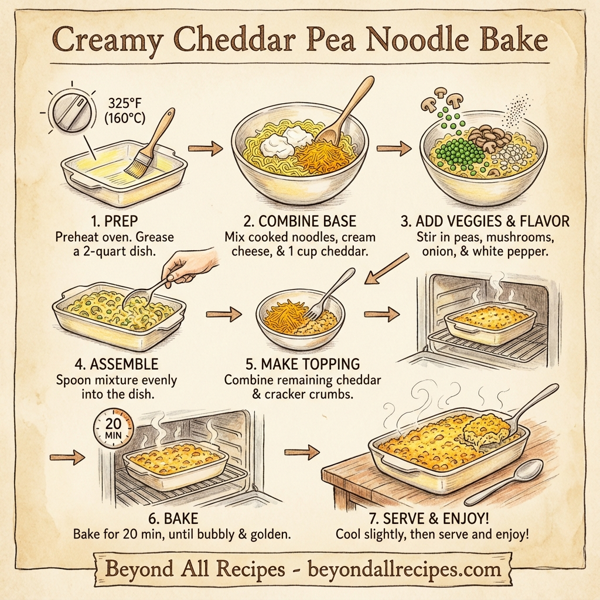 Creamy Cheddar Pea Noodle Bake

325°F (160°C)

1. PREP
Preheat oven. Grease a 2-quart dish.

2. COMBINE BASE
Mix cooked noodles, cream cheese, & 1 cup cheddar.

3. ADD VEGGIES & FLAVOR
Stir in peas, mushrooms, onion, & white pepper.

4. ASSEMBLE
Spoon mixture evenly into the dish.

5. MAKE TOPPING
Combine remaining cheddar & cracker crumbs.

20 MIN

6. BAKE
Bake for 20 min, until bubbly & golden.

7. SERVE & ENJOY!
Cool slightly, then serve and enjoy!

Beyond All Recipes - beyondallrecipes.com