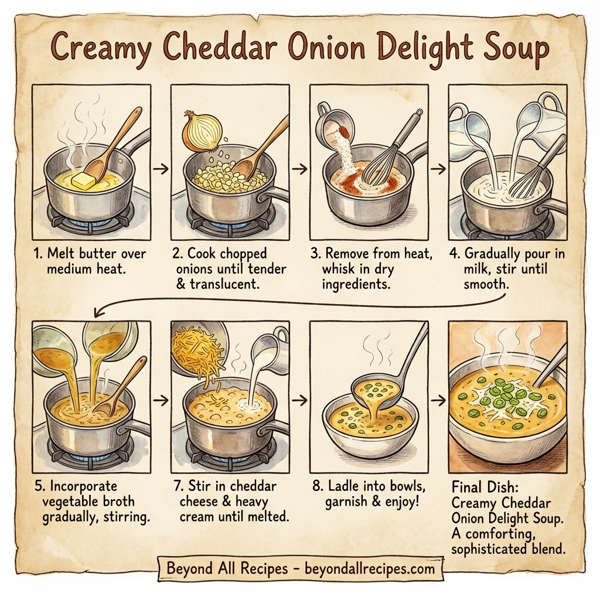 Creamy Cheddar Onion Delight Soup

1. Melt butter over medium heat.

2. Cook chopped onions until tender & translucent.

3. Remove from heat, whisk in dry ingredients.

4. Gradually pour in milk, stir until smooth.

5. Incorporate vegetable broth gradually, stirring.

7. Stir in cheddar cheese & heavy cream until melted.

8. Ladle into bowls, garnish & enjoy!

Final Dish: Creamy Cheddar Onion Delight Soup. A comforting, sophisticated blend.

Beyond All Recipes - beyondallrecipes.com