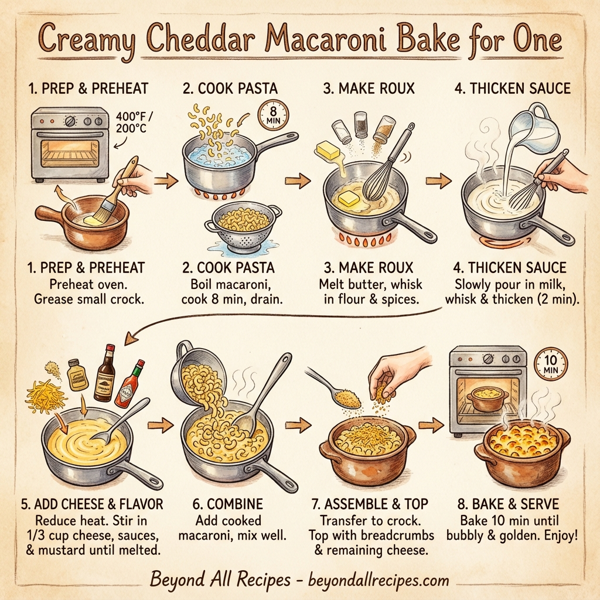 Creamy Cheddar Macaroni Bake for One

1. PREP & PREHEAT

400°F / 200°C

2. COOK PASTA

8 MIN

3. MAKE ROUX

4. THICKEN SAUCE

1. PREP & PREHEAT
Preheat oven. Grease small crock.

2. COOK PASTA
Boil macaroni, cook 8 min, drain.

3. MAKE ROUX
Melt butter, whisk in flour & spices.

4. THICKEN SAUCE
Slowly pour in milk, whisk & thicken (2 min).

10 MIN

5. ADD CHEESE & FLAVOR
Reduce heat. Stir in 1/3 cup cheese, sauces, & mustard until melted.

6. COMBINE
Add cooked macaroni, mix well.

7. ASSEMBLE & TOP
Transfer to crock. Top with breadcrumbs & remaining cheese.

8. BAKE & SERVE
Bake 10 min until bubbly & golden. Enjoy!

Beyond All Recipes - beyondallrecipes.com