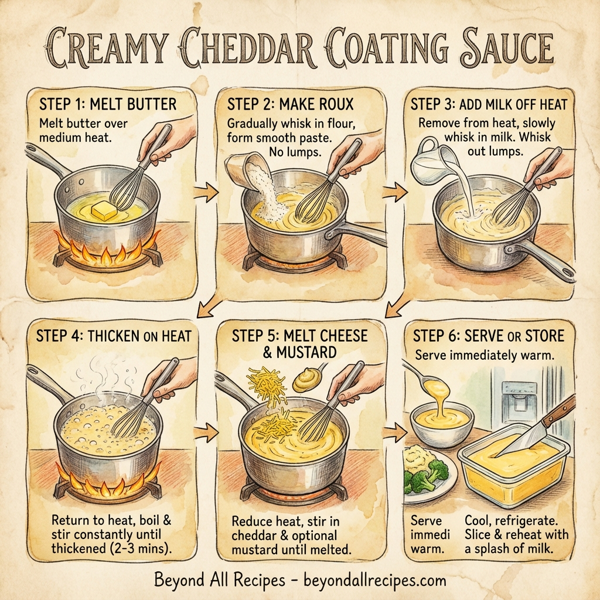 CREAMY CHEDDAR COATING SAUCE

STEP 1: MELT BUTTER
Melt butter over medium heat.

STEP 2: MAKE ROUX
Gradually whisk in flour, form smooth paste. No lumps.

STEP 3: ADD MILK OFF HEAT
Remove from heat, slowly whisk in milk. Whisk out lumps.

STEP 4: THICKEN ON HEAT
Return to heat, boil & stir constantly until thickened (2-3 mins).

STEP 5: MELT CHEESE & MUSTARD
Reduce heat, stir in cheddar & optional mustard until melted.

STEP 6: SERVE OR STORE
Serve immediately warm.
Serve immedi warm.
Cool, refrigerate. Slice & reheat with a splash of milk.

Beyond All Recipes - beyondallrecipes.com