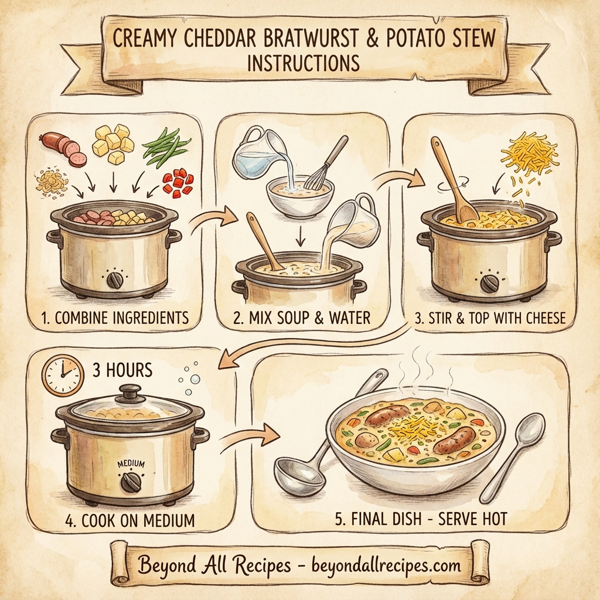 CREAMY CHEDDAR BRATWURST & POTATO STEW
INSTRUCTIONS

1. COMBINE INGREDIENTS

2. MIX SOUP & WATER

3. STIR & TOP WITH CHEESE

3 HOURS

MEDIUM

4. COOK ON MEDIUM

5. FINAL DISH - SERVE HOT

Beyond All Recipes - beyondallrecipes.com