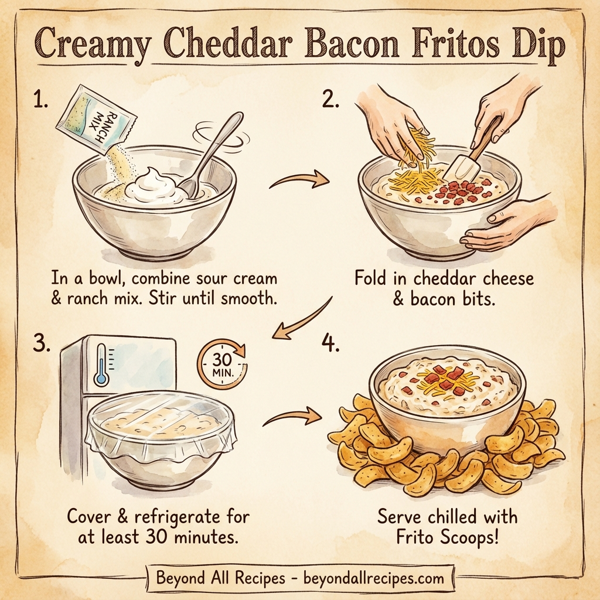 Creamy Cheddar Bacon Fritos Dip

1.

RANCH MIX

In a bowl, combine sour cream & ranch mix. Stir until smooth.

2.

Fold in cheddar cheese & bacon bits.

3.

30 MIN.

Cover & refrigerate for at least 30 minutes.

4.

Serve chilled with Frito Scoops!

Beyond All Recipes - beyondallrecipes.com