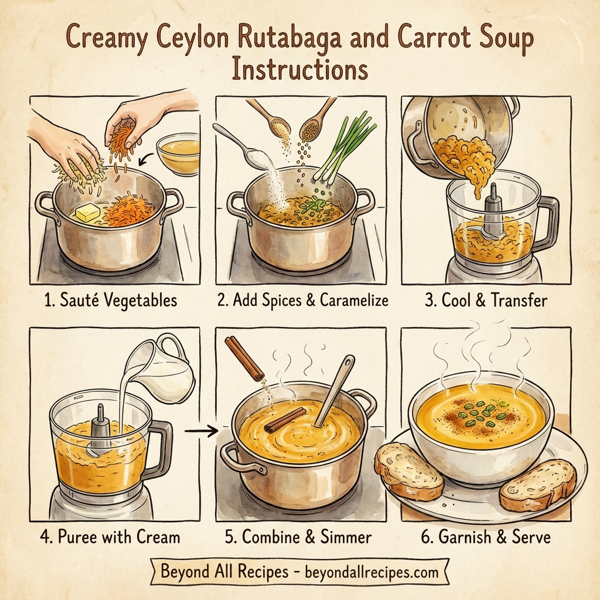 Creamy Ceylon Rutabaga and Carrot Soup Instructions

1. Sauté Vegetables

2. Add Spices & Caramelize

3. Cool & Transfer

4. Puree with Cream

5. Combine & Simmer

6. Garnish & Serve

Beyond All Recipes - beyondallrecipes.com