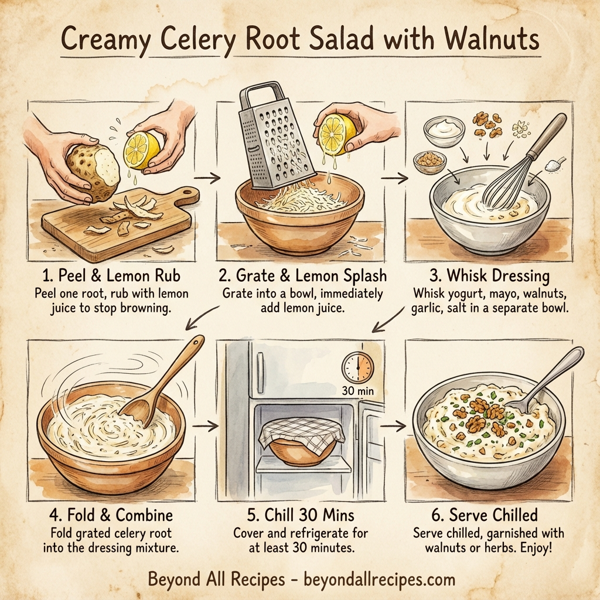 Creamy Celery Root Salad with Walnuts

1. Peel & Lemon Rub
Peel one root, rub with lemon juice to stop browning.

2. Grate & Lemon Splash
Grate into a bowl, immediately add lemon juice.

3. Whisk Dressing
Whisk yogurt, mayo, walnuts, garlic, salt in a separate bowl.

30 min

4. Fold & Combine
Fold grated celery root into the dressing mixture.

5. Chill 30 Mins
Cover and refrigerate for at least 30 minutes.

6. Serve Chilled
Serve chilled, garnished with walnuts or herbs. Enjoy!

Beyond All Recipes - beyondallrecipes.com