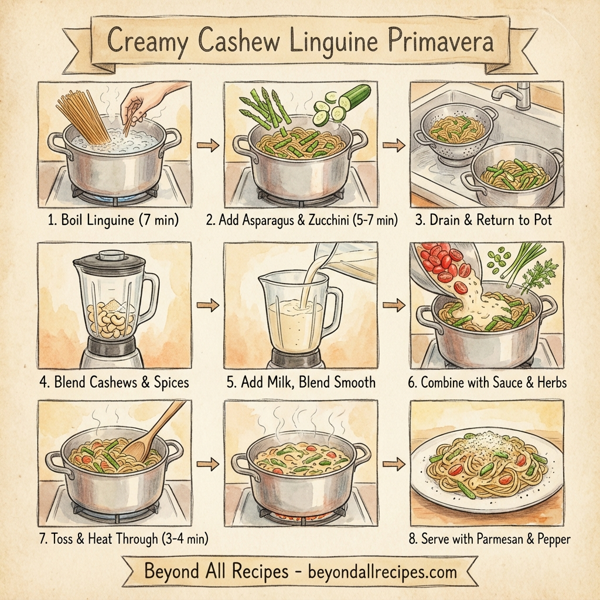 Creamy Cashew Linguine Primavera

1. Boil Linguine (7 min)

2. Add Asparagus & Zucchini (5-7 min)

3. Drain & Return to Pot

4. Blend Cashews & Spices

5. Add Milk, Blend Smooth

6. Combine with Sauce & Herbs

7. Toss & Heat Through (3-4 min)

8. Serve with Parmesan & Pepper

Beyond All Recipes - beyondallrecipes.com