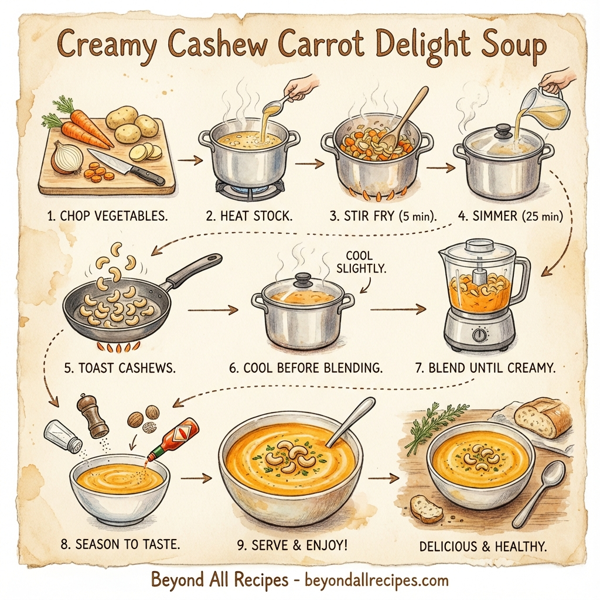 Creamy Cashew Carrot Delight Soup

1. CHOP VEGETABLES.

2. HEAT STOCK.

3. STIR FRY (5 min).

4. SIMMER (25 min)

5. TOAST CASHEWS.

COOL SLIGHTLY.

6. COOL BEFORE BLENDING.

7. BLEND UNTIL CREAMY.

8. SEASON TO TASTE.

9. SERVE & ENJOY!

DELICIOUS & HEALTHY.

Beyond All Recipes - beyondallrecipes.com