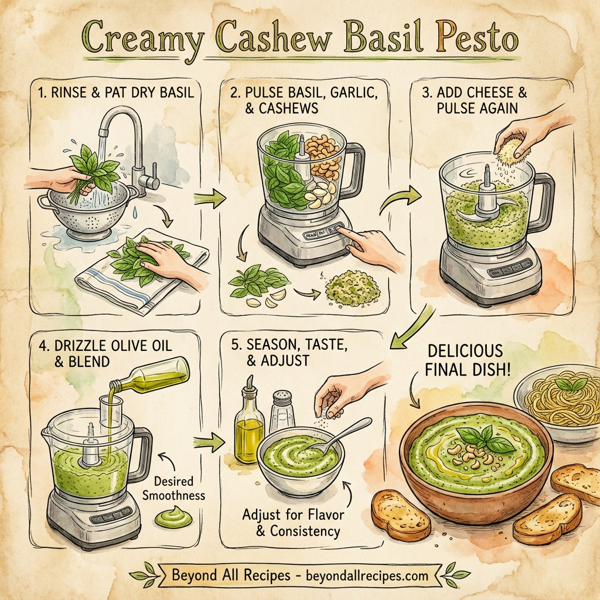 Creamy Cashew Basil Pesto

1. RINSE & PAT DRY BASIL

2. PULSE BASIL, GARLIC, & CASHEWS

3. ADD CHEESE & PULSE AGAIN

4. DRIZZLE OLIVE OIL & BLEND

Desired Smoothness

5. SEASON, TASTE, & ADJUST

Adjust for Flavor & Consistency

DELICIOUS FINAL DISH!

Beyond All Recipes - beyondallrecipes.com