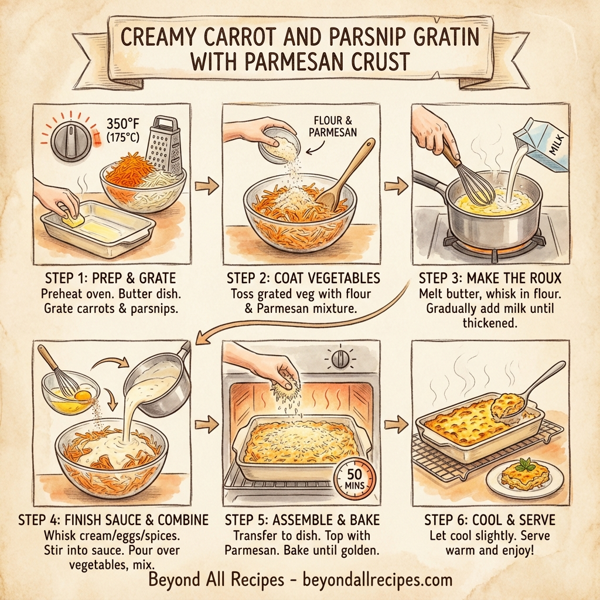 CREAMY CARROT AND PARSNIP GRATIN WITH PARMESAN CRUST

350°F (175°C)

STEP 1: PREP & GRATE
Preheat oven. Butter dish. Grate carrots & parsnips.

FLOUR & PARMESAN

STEP 2: COAT VEGETABLES
Toss grated veg with flour & Parmesan mixture.

MILK

STEP 3: MAKE THE ROUX
Melt butter, whisk in flour. Gradually add milk until thickened.

STEP 4: FINISH SAUCE & COMBINE
Whisk cream/eggs/spices. Stir into sauce. Pour over vegetables, mix.

50 MINS

STEP 5: ASSEMBLE & BAKE
Transfer to dish. Top with Parmesan. Bake until golden.

STEP 6: COOL & SERVE
Let cool slightly. Serve warm and enjoy!

Beyond All Recipes - beyondallrecipes.com