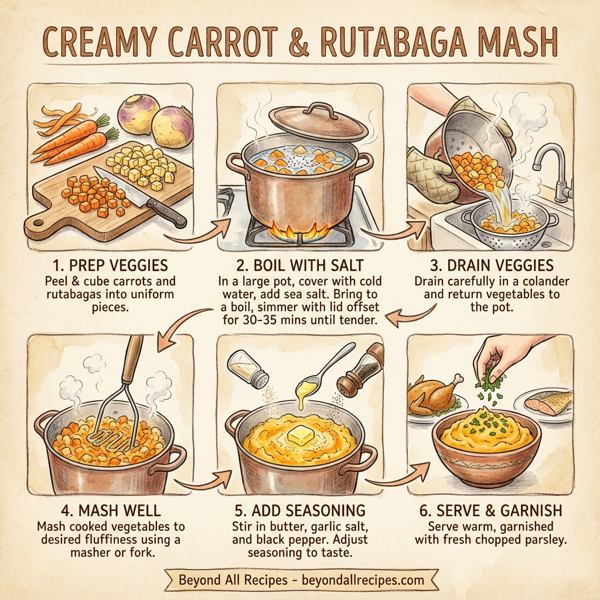 CREAMY CARROT & RUTABAGA MASH

1. PREP VEGGIES
Peel & cube carrots and rutabagas into uniform pieces.

2. BOIL WITH SALT
In a large pot, cover with cold water, add sea salt. Bring to a boil, simmer with lid offset for 30-35 mins until tender.

3. DRAIN VEGGIES
Drain carefully in a colander and return vegetables to the pot.

4. MASH WELL
Mash cooked vegetables to desired fluffiness using a masher or fork.

5. ADD SEASONING
Stir in butter, garlic salt, and black pepper. Adjust seasoning to taste.

6. SERVE & GARNISH
Serve warm, garnished with fresh chopped parsley.

Beyond All Recipes - beyondallrecipes.com