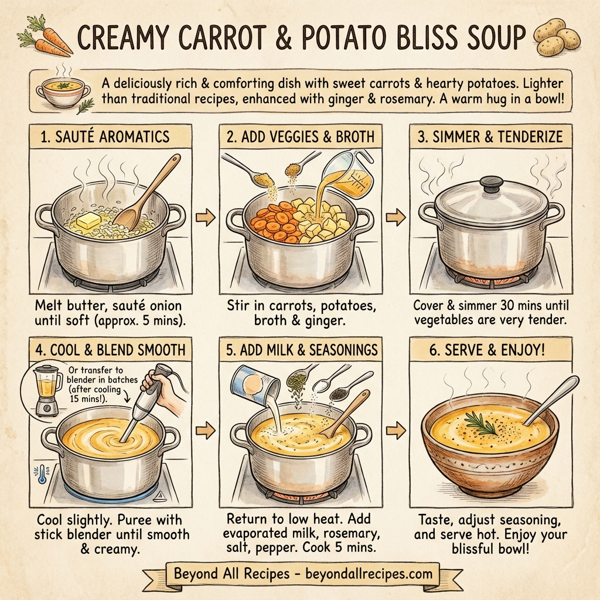 CREAMY CARROT & POTATO BLISS SOUP

A deliciously rich & comforting dish with sweet carrots & hearty potatoes. Lighter than traditional recipes, enhanced with ginger & rosemary. A warm hug in a bowl!

1. SAUTÉ AROMATICS

Melt butter, sauté onion until soft (approx. 5 mins).

2. ADD VEGGIES & BROTH

Stir in carrots, potatoes, broth & ginger.

3. SIMMER & TENDERIZE

Cover & simmer 30 mins until vegetables are very tender.

4. COOL & BLEND SMOOTH

Or transfer to blender in batches (after cooling 15 mins!).

Cool slightly. Puree with stick blender until smooth & creamy.

5. ADD MILK & SEASONINGS

Return to low heat. Add evaporated milk, rosemary, salt, pepper. Cook 5 mins.

6. SERVE & ENJOY!

Taste, adjust seasoning, and serve hot. Enjoy your blissful bowl!

Beyond All Recipes - beyondallrecipes.com